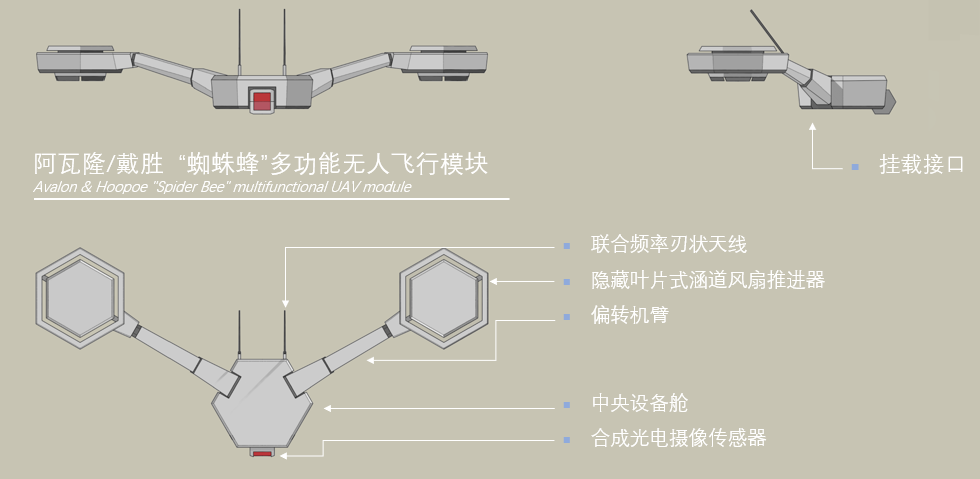 阿瓦隆/戴胜 “蜘蛛蜂”多功能无人飞行模块
Avalon & Hoopoe "Spider Bee" multifunctional UAV module

挂载接口

联合频率刃状天线
隐藏叶片式涵道风扇推进器
偏转机臂
中央设备舱
合成光电摄像传感器